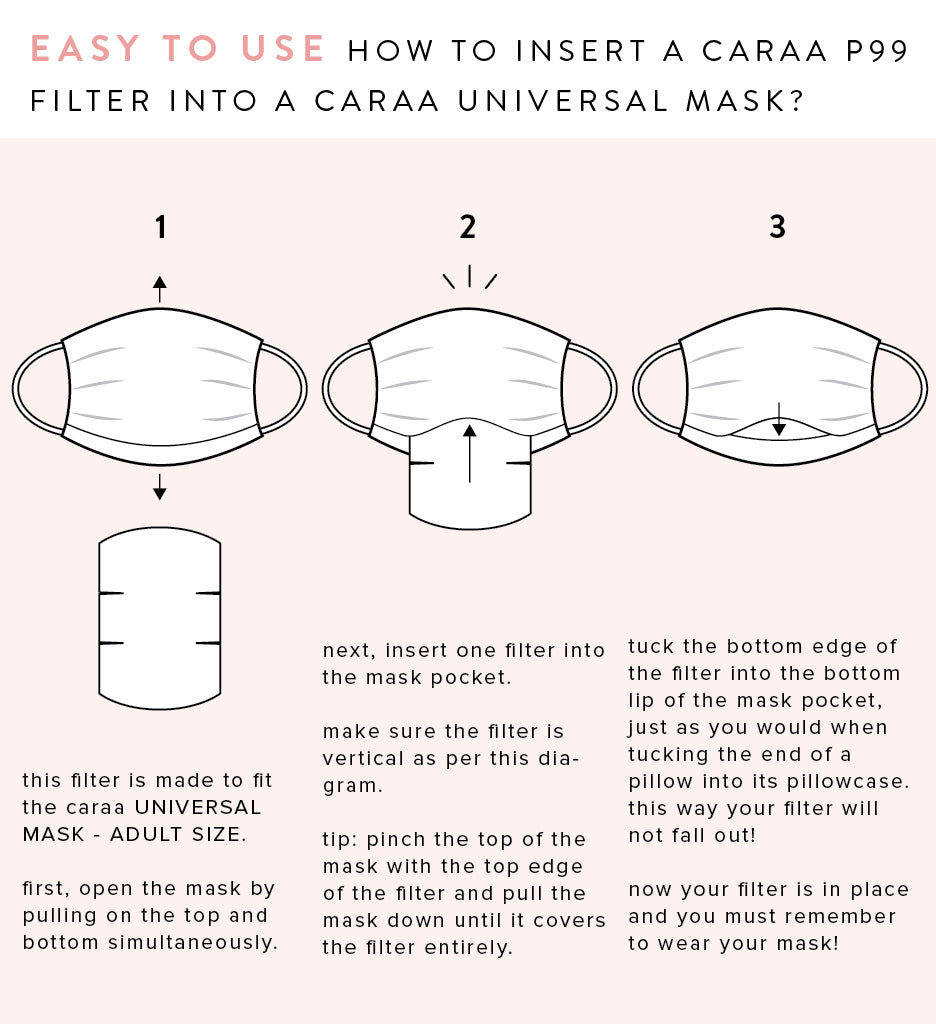 EASY TO USE HOW TO INSERT A CARAA P99 FILTER INTO A CARAA UNIVERSAL MASK?

1

this filter is made to fit the caraa UNIVERSAL MASK - ADULT SIZE.

first, open the mask by pulling on the top and bottom simultaneously.

2

next, insert one filter into the mask pocket.

make sure the filter is vertical as per this diagram.

tip: pinch the top of the mask with the top edge of the filter and pull the mask down until it covers the filter entirely.

3

tuck the bottom edge of the filter into the bottom lip of the mask pocket, just as you would when tucking the end of a pillow into its pillowcase. this way your filter will not fall out!

now your filter is in place and you must remember to wear your mask!